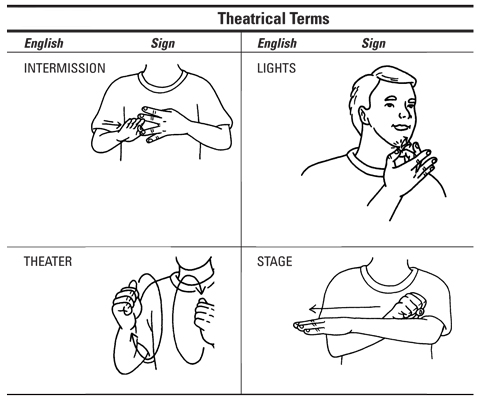 Theatrical Terms

| English | Sign | English | Sign |
|---|---|---|---|
| INTERMISSION | | LIGHTS | |
| THEATER | | STAGE | |