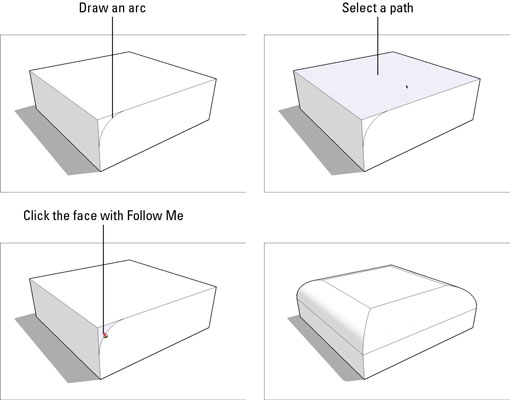 Draw an arc

Select a path

Click the face with Follow Me